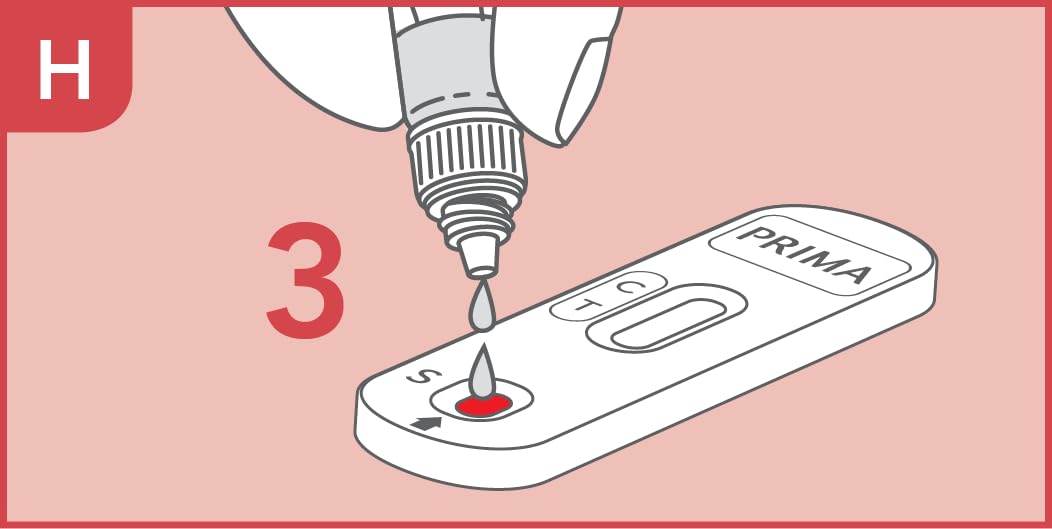 H

3

PRIMA

C
T

S