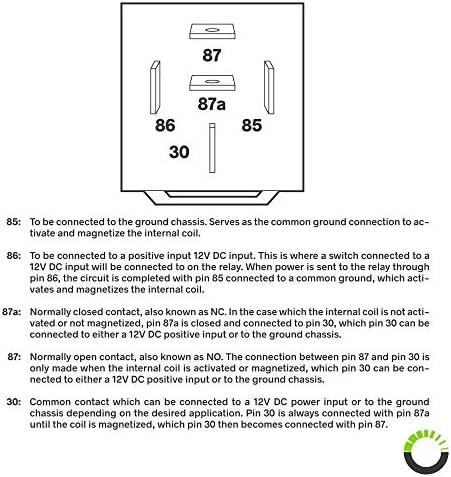 87

87a

86

85

30

85: To be connected to the ground chassis. Serves as the common ground connection to activate and magnetize the internal coil.

86: To be connected to a positive input 12V DC input. This is where a switch connected to a 12V DC input will be connected to on the relay. When power is sent to the relay through pin 86, the circuit is completed with pin 85 connected to a common ground, which activates and magnetizes the internal coil.

87a: Normally closed contact, also known as NC. In the case which the internal coil is not activated or not magnetized, pin 87a is closed and connected to pin 30, which pin 30 can be connected to either a 12V DC positive input or to the ground chassis.

87: Normally open contact, also known as NO. The connection between pin 87 and pin 30 is only made when the internal coil is activated or magnetized, which pin 30 can be connected to either a 12V DC positive input or to the ground chassis.

30: Common contact which can be connected to a 12V DC power input or to the ground chassis depending on the desired application. Pin 30 is always connected with pin 87a until the coil is magnetized, which pin 30 then becomes connected with pin 87.