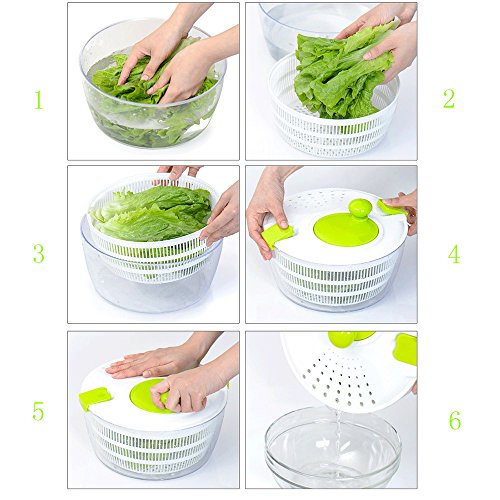 1

2

3

4

5

6