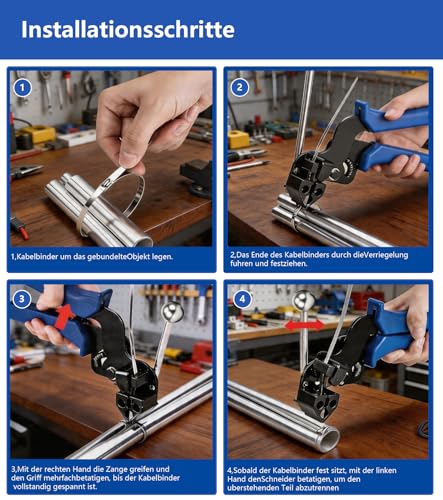 Installationsschritte

1

1,Kabelbinder um das gebundelteObjekt legen.

2

2,Das Ende des Kabelbinders durch dieVerriegelung fuhren und festziehen.

3

3,Mit der rechten Hand die Zange greifen und den Griff mehrfachbetatigen, bis der Kabelbinder vollstandig gespannt ist.

4

4,Sobald der Kabelbinder fest sitzt, mit der linken Hand denSchneider betatigen, um den uberstehenden Teil abzutrennen