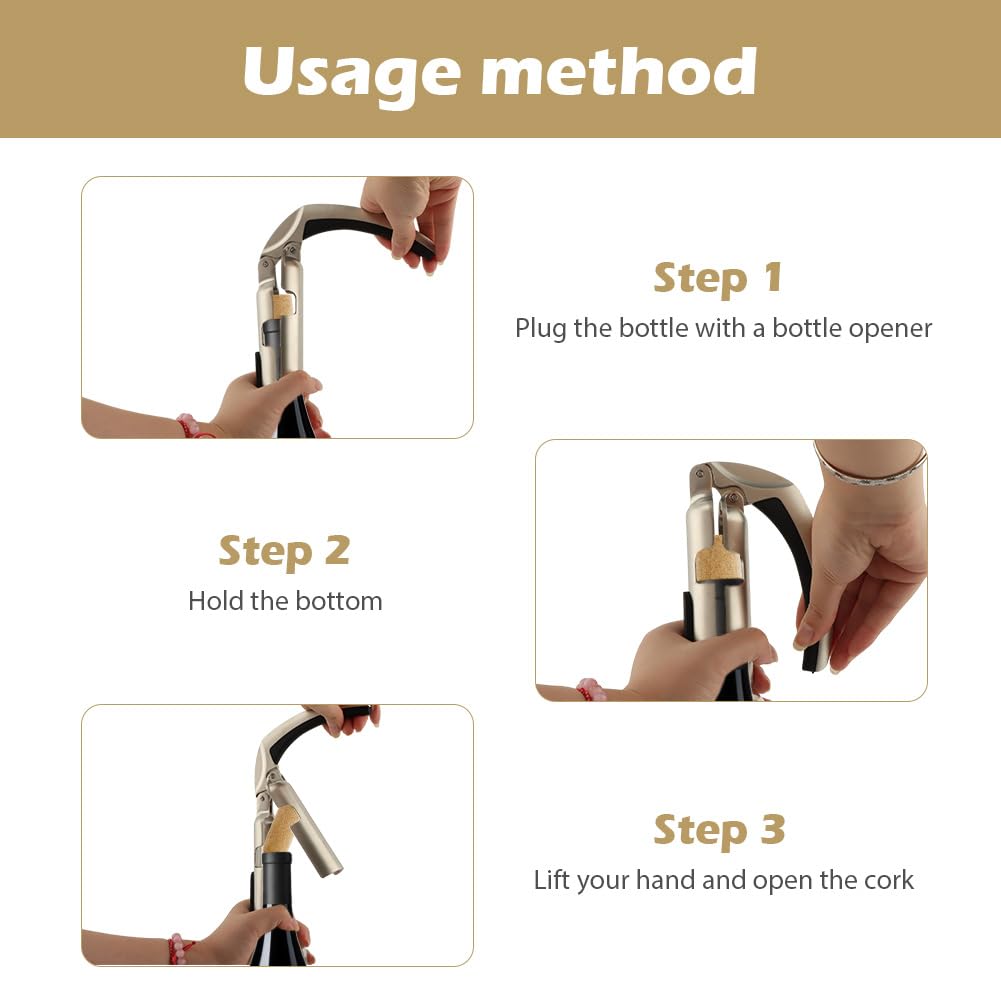 Usage method

Step 1
Plug the bottle with a bottle opener

Step 2
Hold the bottom

Step 3
Lift your hand and open the cork