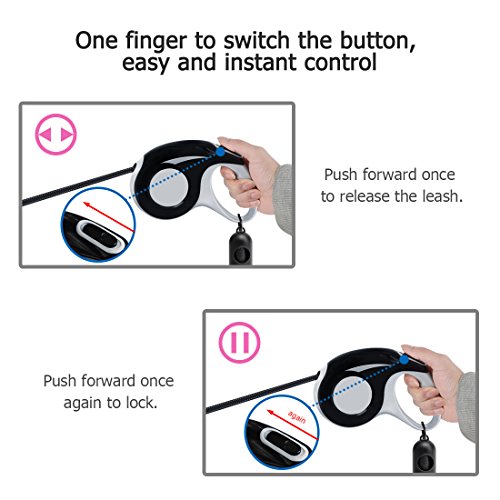 One finger to switch the button, easy and instant control

Push forward once to release the leash.

Push forward once again to lock.

again