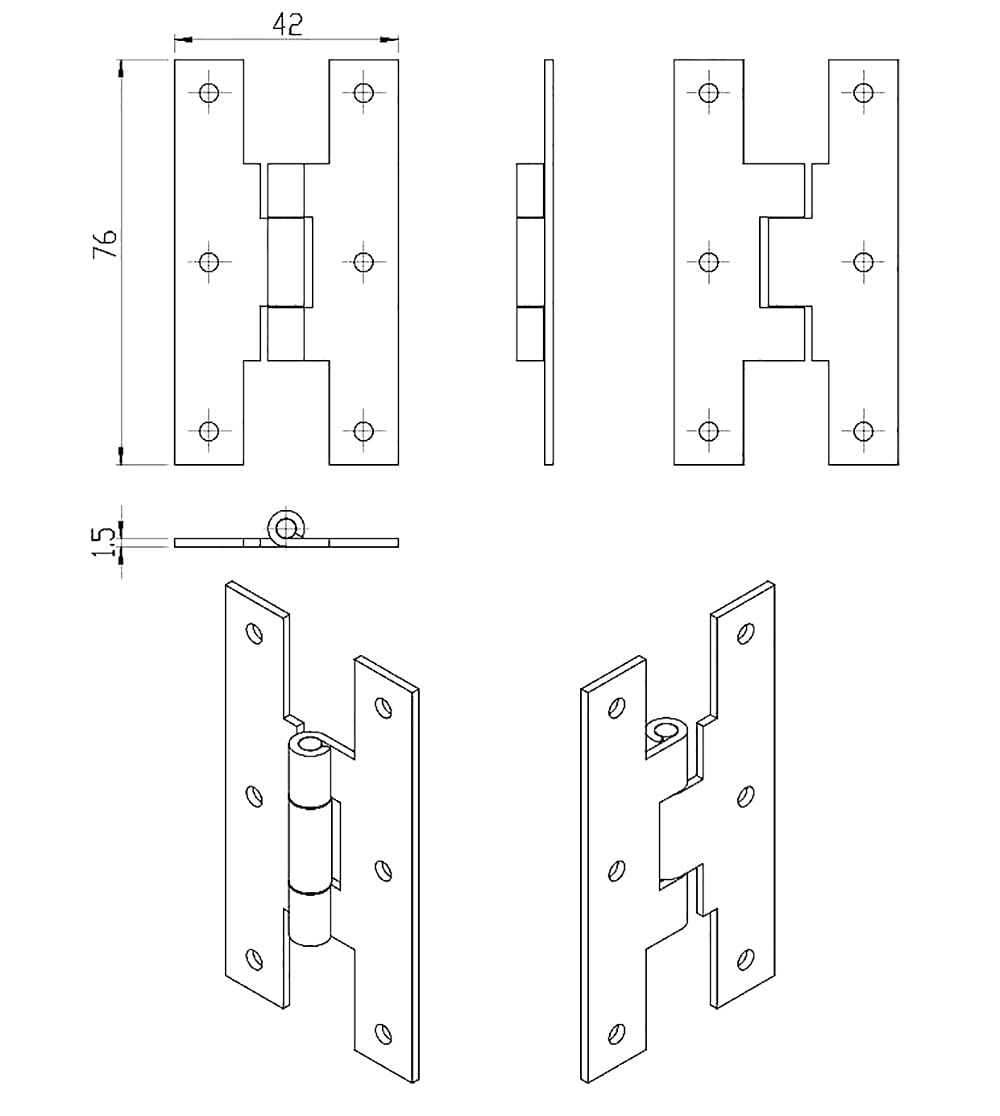 42

76

1,5