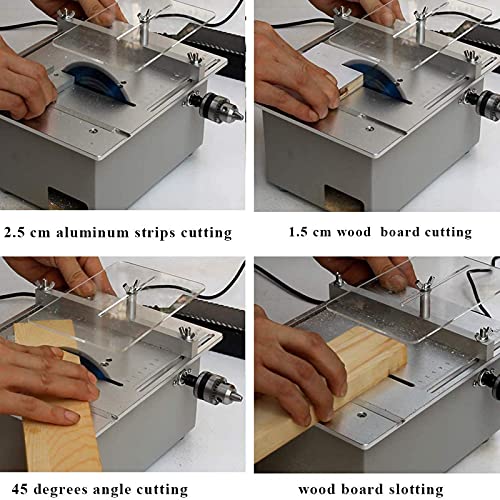 2.5 cm aluminum strips cutting

1.5 cm wood board cutting

45 degrees angle cutting

wood board slotting