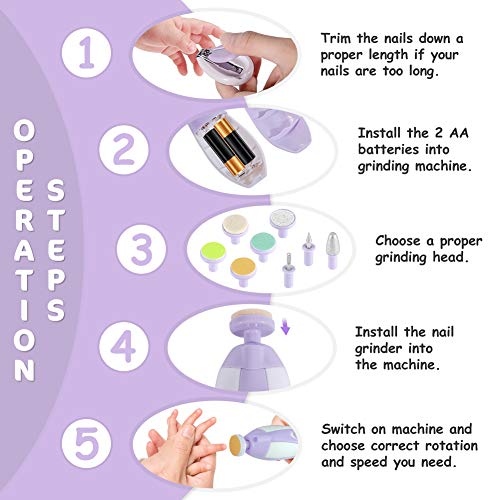 OPERATION STEPS

1

Trim the nails down a proper length if your nails are too long.

2

Install the 2 AA batteries into grinding machine.

3

Choose a proper grinding head.

4

Install the nail grinder into the machine.

5

Switch on machine and choose correct rotation and speed you need.