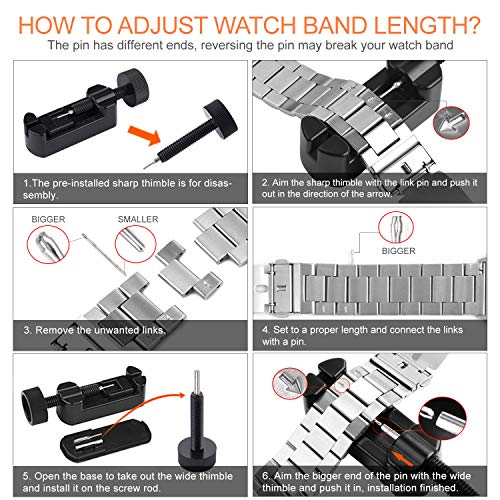 HOW TO ADJUST WATCH BAND LENGTH?
The pin has different ends, reversing the pin may break your watch band

1.The pre-installed sharp thimble is for disassembly.

2. Aim the sharp thimble with the link pin and push it out in the direction of the arrow.

BIGGER
SMALLER

3. Remove the unwanted links.

BIGGER

4. Set to a proper length and connect the links with a pin.

5. Open the base to take out the wide thimble and install it on the screw rod.

6. Aim the bigger end of the pin with the wide thimble and push it in, installation finished.