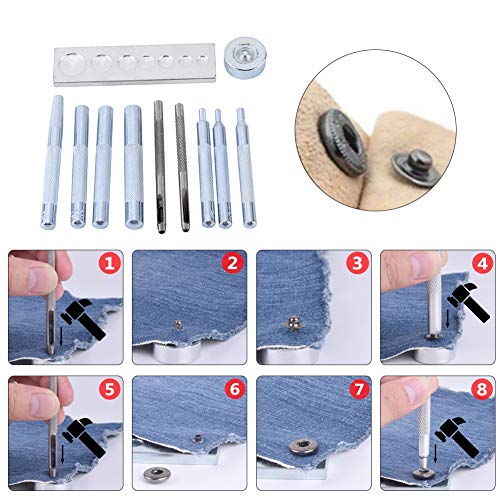 1
2
3
4
5
6
7
8