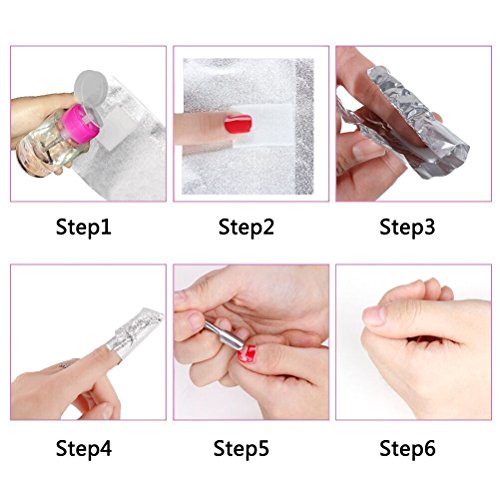 Step1

Step2

Step3

Step4

Step5

Step6