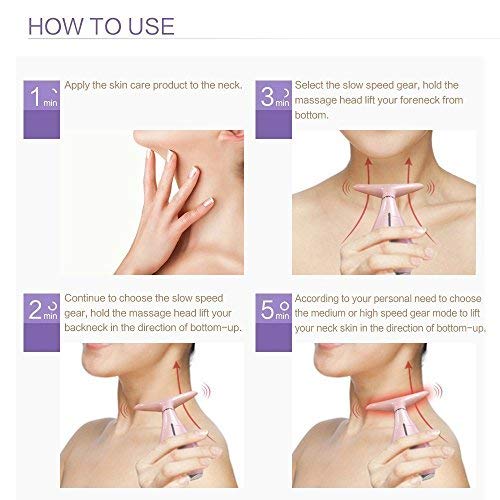 HOW TO USE

1 min Apply the skin care product to the neck.

3 min Select the slow speed gear, hold the massage head lift your foreneck from bottom.

2 min Continue to choose the slow speed gear, hold the massage head lift your backneck in the direction of bottom-up.

5 min According to your personal need to choose the medium or high speed gear mode to lift your neck skin in the direction of bottom-up.