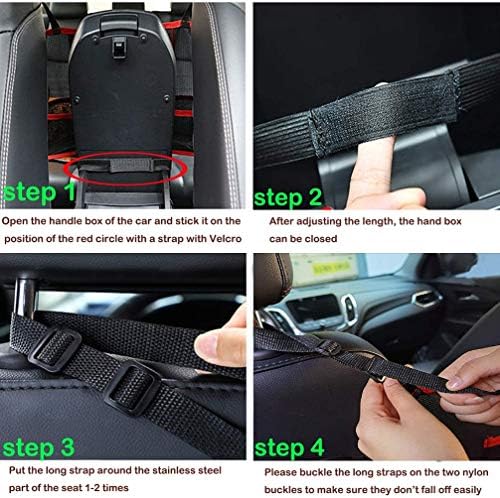 step 1

Open the handle box of the car and stick it on the position of the red circle with a strap with Velcro

step 2

After adjusting the length, the hand box can be closed

step 3

Put the long strap around the stainless steel part of the seat 1-2 times

step 4

Please buckle the long straps on the two nylon buckles to make sure they don't fall off easily