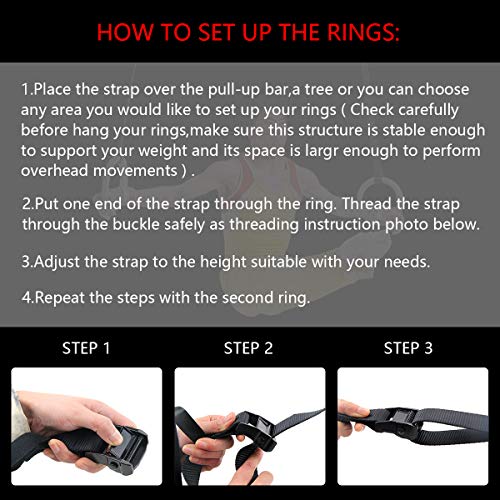 HOW TO SET UP THE RINGS:

1.Place the strap over the pull-up bar,a tree or you can choose any area you would like to set up your rings ( Check carefully before hang your rings,make sure this structure is stable enough to support your weight and its space is largr enough to perform overhead movements ) .

2.Put one end of the strap through the ring. Thread the strap through the buckle safely as threading instruction photo below.

3.Adjust the strap to the height suitable with your needs.

4.Repeat the steps with the second ring.

STEP 1

STEP 2

STEP 3