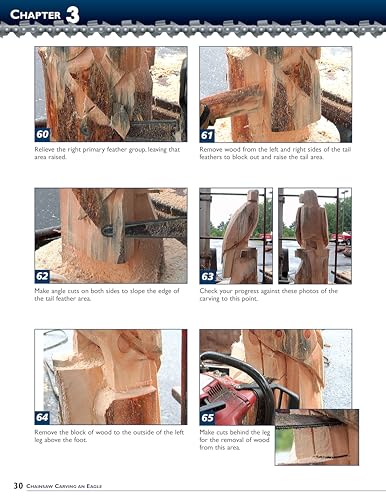 CHAPTER 3

60

Relieve the right primary feather group, leaving that area raised.

61

Remove wood from the left and right sides of the tail feathers to block out and raise the tail area.

62

Make angle cuts on both sides to slope the edge of the tail feather area.

63

Check your progress against these photos of the carving to this point.

64

Remove the block of wood to the outside of the left leg above the foot.

65

Make cuts behind the leg for the removal of wood from this area.

30 CHAINSAW CARVING AN EAGLE