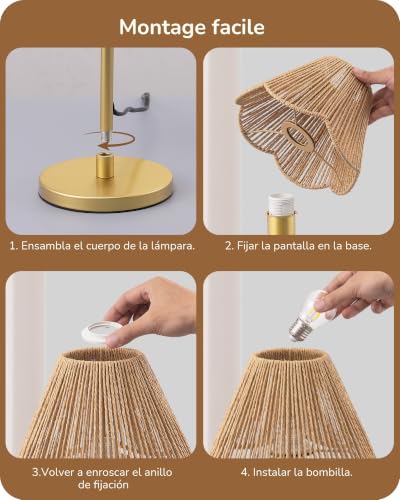 Montage facile

1. Ensambla el cuerpo de la lámpara.

2. Fijar la pantalla en la base.

3.Volver a enroscar el anillo de fijación

4. Instalar la bombilla.