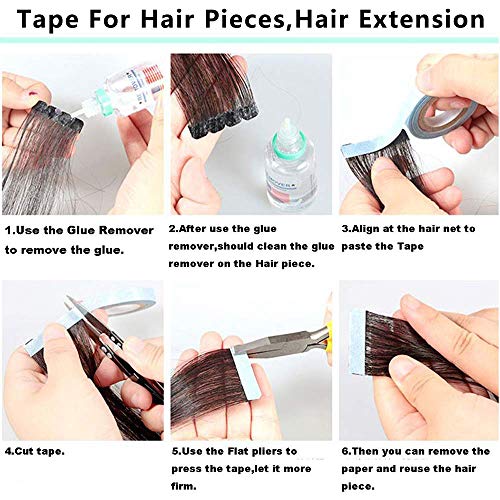 Tape For Hair Pieces,Hair Extension

1.Use the Glue Remover to remove the glue.

2.After use the glue remover,should clean the glue remover on the Hair piece.

3.Align at the hair net to paste the Tape

4.Cut tape.

5.Use the Flat pliers to press the tape,let it more firm.

6.Then you can remove the paper and reuse the hair piece.