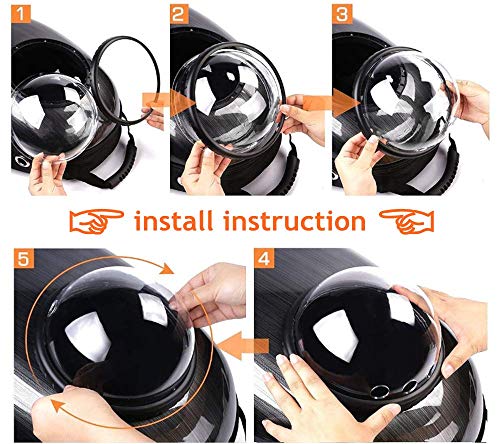 1

2

3

install instruction

5

4