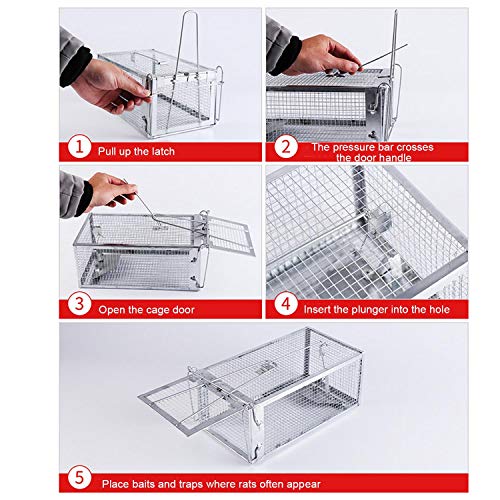 1 Pull up the latch

2 The pressure bar crosses the door handle

3 Open the cage door

4 Insert the plunger into the hole

5 Place baits and traps where rats often appear