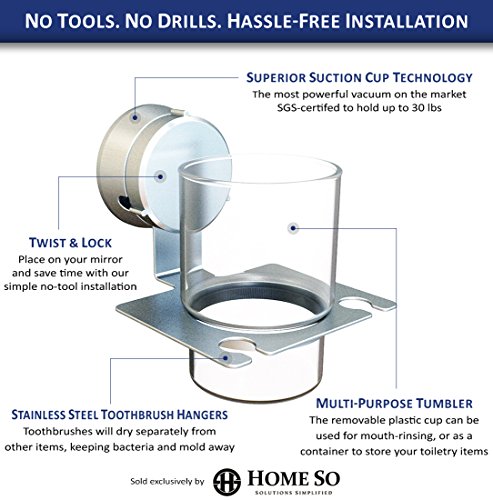 NO TOOLS. NO DRILLS. HASSLE-FREE INSTALLATION

SUPERIOR SUCTION CUP TECHNOLOGY
The most powerful vacuum on the market
SGS-certifed to hold up to 30 lbs

TWIST & LOCK
Place on your mirror and save time with our simple no-tool installation

STAINLESS STEEL TOOTHBRUSH HANGERS
Toothbrushes will dry separately from other items, keeping bacteria and mold away

MULTI-PURPOSE TUMBLER
The removable plastic cup can be used for mouth-rinsing, or as a container to store your toiletry items

Sold exclusively by HOME SO
SOLUTIONS SIMPLIFIED