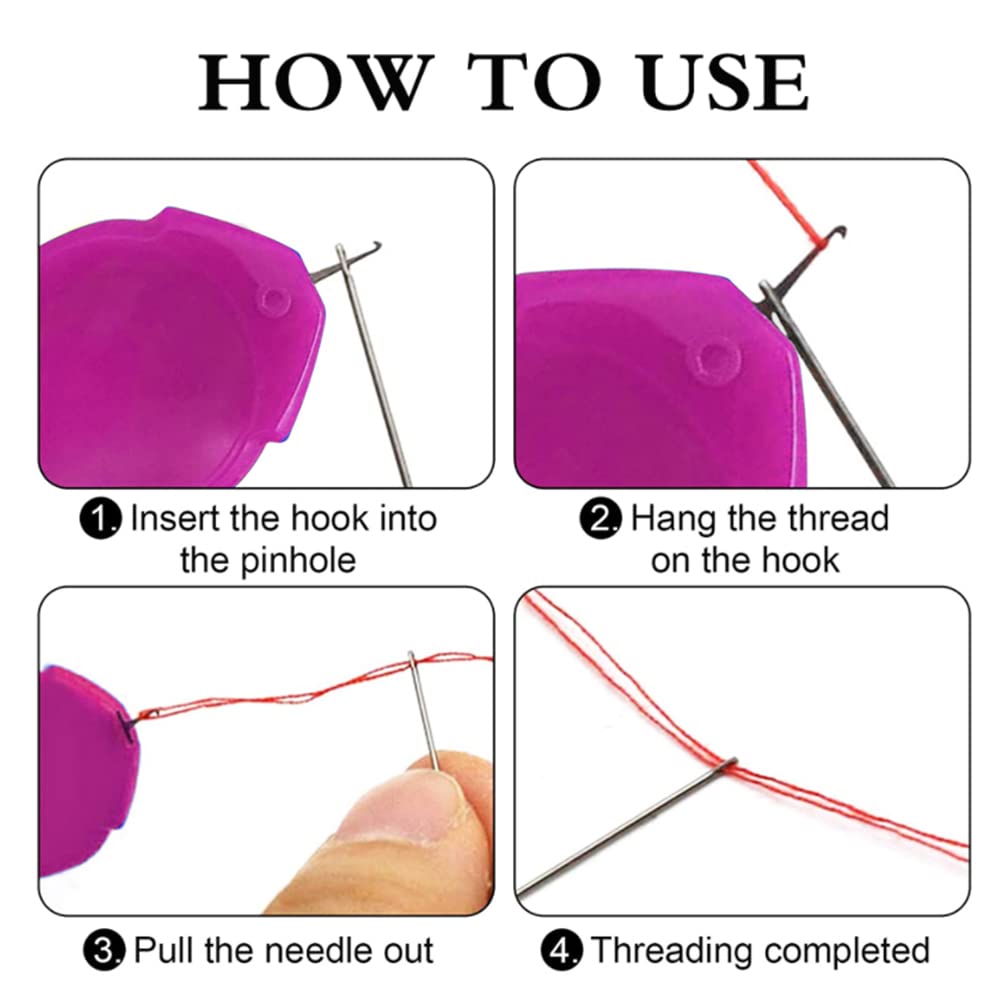 HOW TO USE

1. Insert the hook into the pinhole

2. Hang the thread on the hook

3. Pull the needle out

4. Threading completed