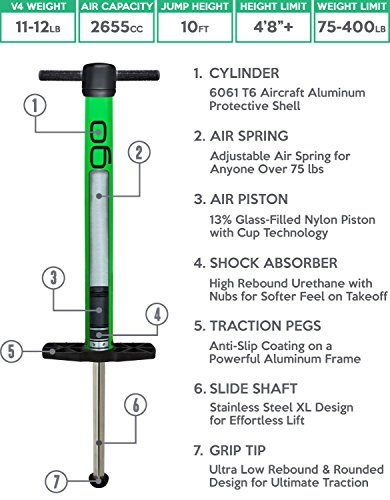 | V4 WEIGHT | AIR CAPACITY | JUMP HEIGHT | HEIGHT LIMIT | WEIGHT LIMIT |
|---|---|---|---|---|
| 11-12LB | 2655CC | 10FT | 4'8"+ | 75-400LB |

1
2
3
4
5
6
7

1. CYLINDER
6061 T6 Aircraft Aluminum Protective Shell

2. AIR SPRING
Adjustable Air Spring for Anyone Over 75 lbs

3. AIR PISTON
13% Glass-Filled Nylon Piston with Cup Technology

4. SHOCK ABSORBER
High Rebound Urethane with Nubs for Softer Feel on Takeoff

5. TRACTION PEGS
Anti-Slip Coating on a Powerful Aluminum Frame

6. SLIDE SHAFT
Stainless Steel XL Design for Effortless Lift

7. GRIP TIP
Ultra Low Rebound & Rounded Design for Ultimate Traction