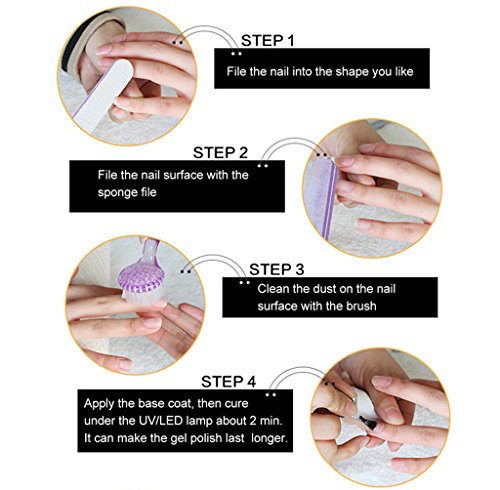 STEP 1

File the nail into the shape you like

STEP 2

File the nail surface with the sponge file

STEP 3

Clean the dust on the nail surface with the brush

STEP 4

Apply the base coat, then cure under the UV/LED lamp about 2 min. It can make the gel polish last longer.