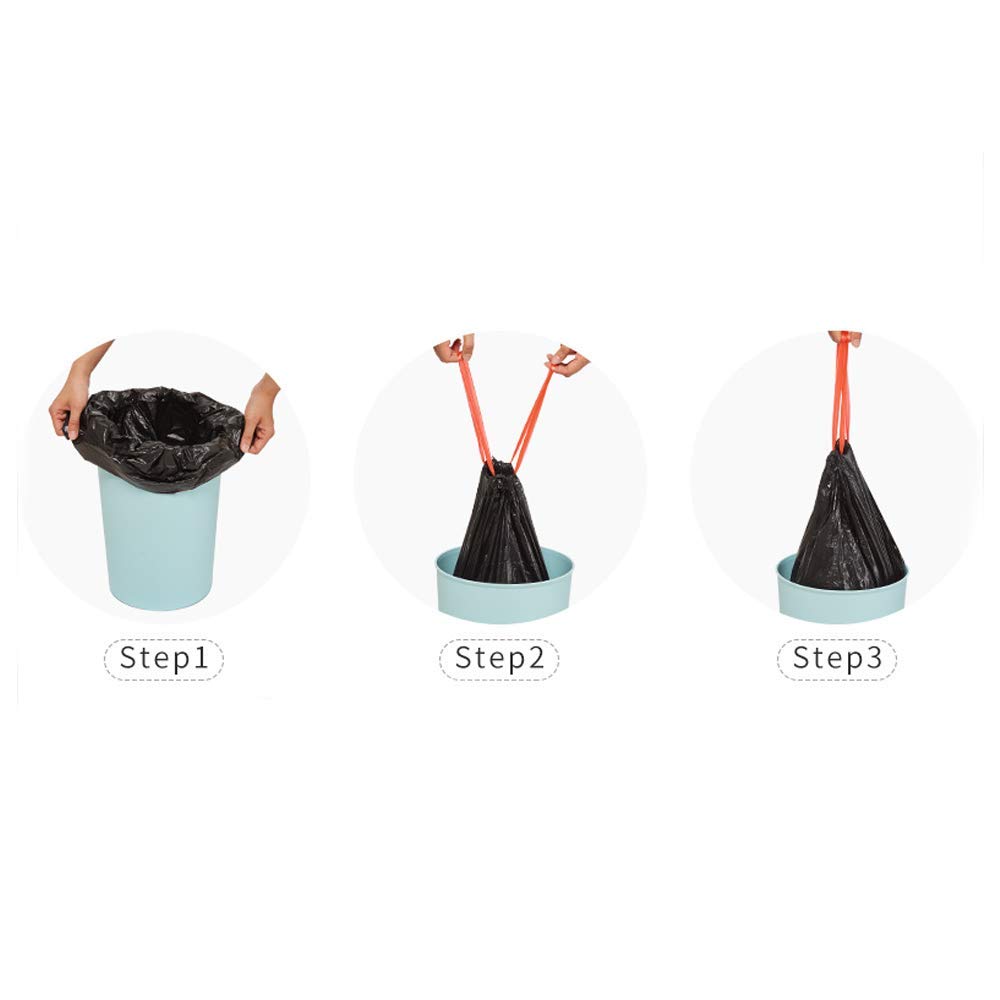 Step1

Step2

Step3