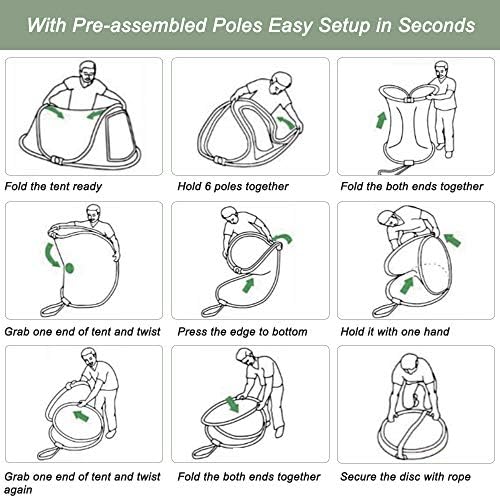 With Pre-assembled Poles Easy Setup in Seconds

Fold the tent ready

Hold 6 poles together

Fold the both ends together

Grab one end of tent and twist

Press the edge to bottom

Hold it with one hand

Grab one end of tent and twist again

Fold the both ends together

Secure the disc with rope