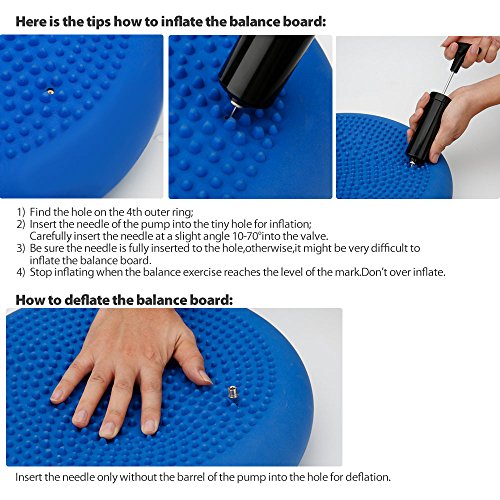 Here is the tips how to inflate the balance board:

1) Find the hole on the 4th outer ring;
2) Insert the needle of the pump into the tiny hole for inflation;
Carefully insert the needle at a slight angle 10-70°into the valve.
3) Be sure the needle is fully inserted to the hole,otherwise,it might be very difficult to inflate the balance board.
4) Stop inflating when the balance exercise reaches the level of the mark.Don't over inflate.

How to deflate the balance board:

Insert the needle only without the barrel of the pump into the hole for deflation.