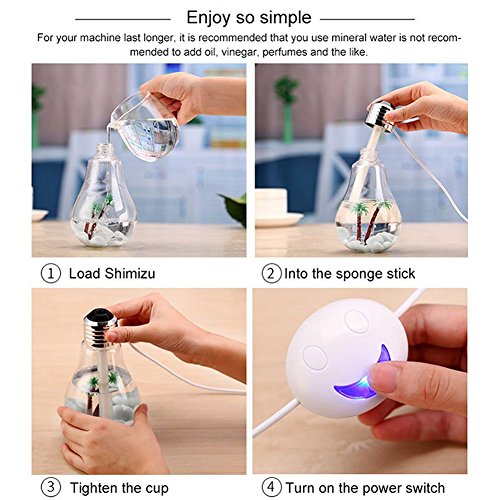 Enjoy so simple

For your machine last longer, it is recommended that you use mineral water is not recommended to add oil, vinegar, perfumes and the like.

① Load Shimizu

② Into the sponge stick

③ Tighten the cup

④ Turn on the power switch