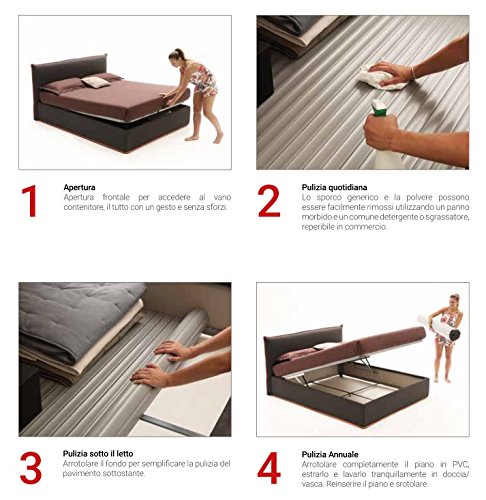 1

Apertura
Apertura frontale per accedere al vano contenitore, il tutto con un gesto e senza sforzi.

2

Pulizia quotidiana
Lo sporco generico e la polvere possono essere facilmente rimossi utilizzando un panno morbido e un comune detergente o sgrassatore, reperibile in commercio.

3

Pulizia sotto il letto
Arrotolare il fondo per semplificare la pulizia del pavimento sottostante.

4

Pulizia Annuale
Arrotolare completamente il piano in PVC, estrarlo e lavarlo tranquillamente in doccia/vasca. Reinserire il piano e srotolare.