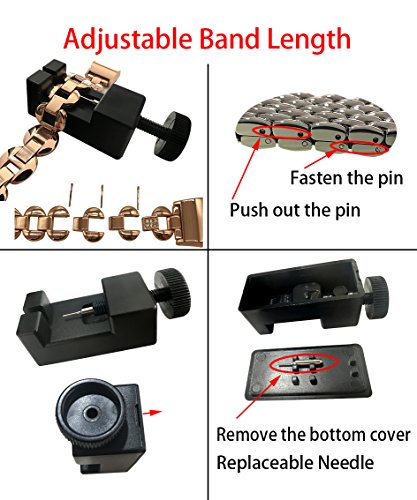 Adjustable Band Length

Fasten the pin

Push out the pin

Remove the bottom cover

Replaceable Needle