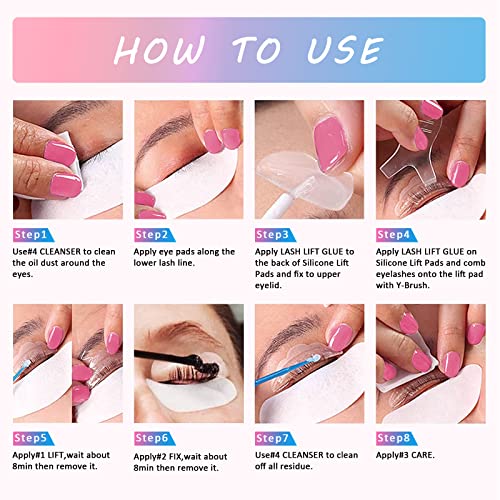 HOW TO USE

Step1
Use#4 CLEANSER to clean the oil dust around the eyes.

Step2
Apply eye pads along the lower lash line.

Step3
Apply LASH LIFT GLUE to the back of Silicone Lift Pads and fix to upper eyelid.

Step4
Apply LASH LIFT GLUE on Silicone Lift Pads and comb eyelashes onto the lift pad with Y-Brush.

Step5
Apply#1 LIFT,wait about 8min then remove it.

Step6
Apply#2 FIX,wait about 8min then remove it.

Step7
Use#4 CLEANSER to clean off all residue.

Step8
Apply#3 CARE.