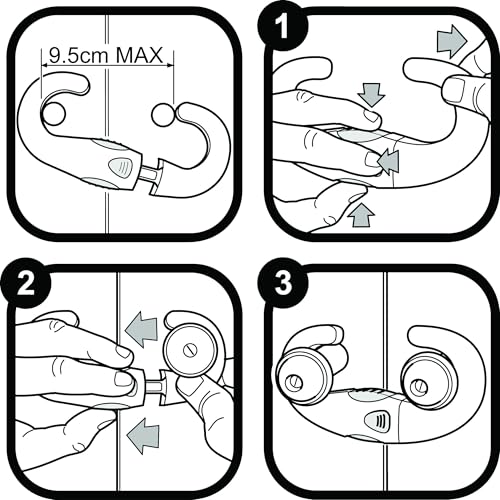 9.5cm MAX

1

2

3