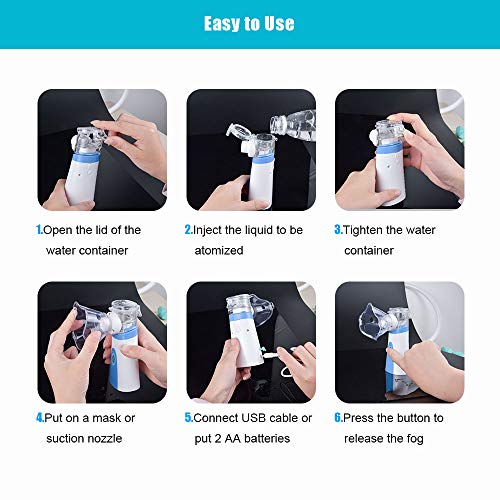 Easy to Use

1.Open the lid of the water container

2.Inject the liquid to be atomized

3.Tighten the water container

4.Put on a mask or suction nozzle

5.Connect USB cable or put 2 AA batteries

6.Press the button to release the fog