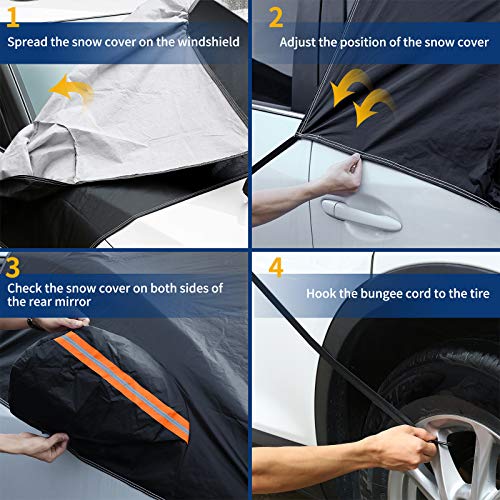 1
Spread the snow cover on the windshield

2
Adjust the position of the snow cover

3
Check the snow cover on both sides of the rear mirror

4
Hook the bungee cord to the tire