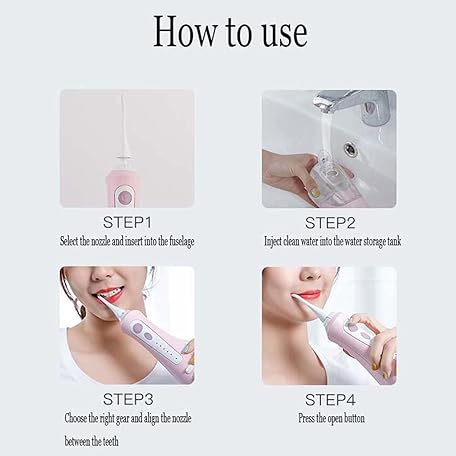 How to use

STEP1
Select the nozzle and insert into the fuselage

STEP2
Inject clean water into the water storage tank

STEP3
Choose the right gear and align the nozzle between the teeth

STEP4
Press the open button