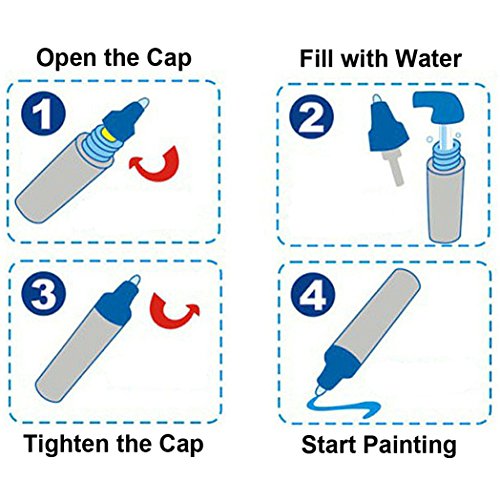 Open the Cap

1

Fill with Water

2

3

Tighten the Cap

4

Start Painting