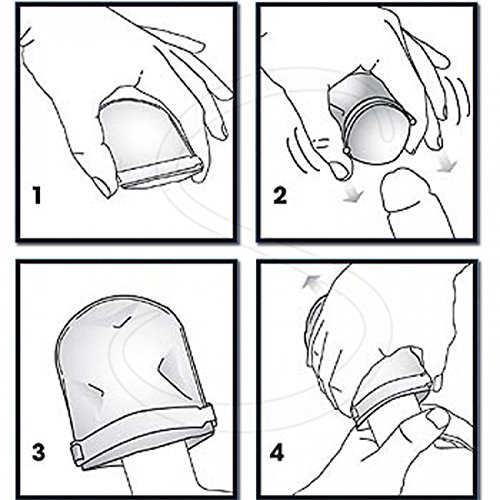 1

2

3

4