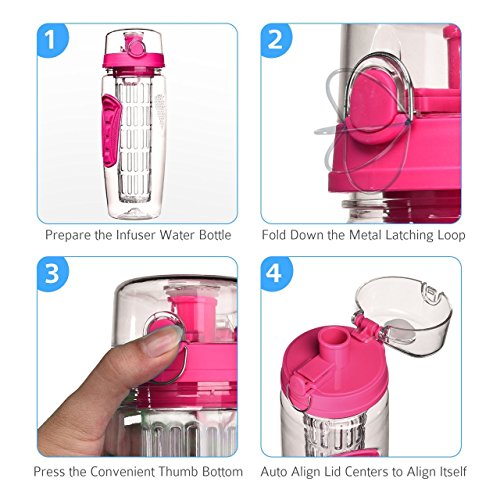 1

Prepare the Infuser Water Bottle

2

Fold Down the Metal Latching Loop

3

Press the Convenient Thumb Bottom

4

Auto Align Lid Centers to Align Itself