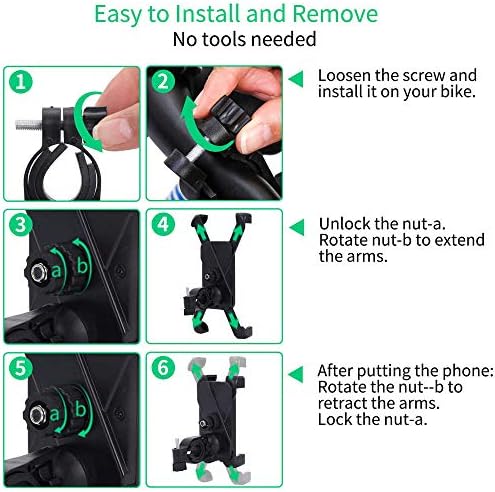 Easy to Install and Remove
No tools needed

1

2

Loosen the screw and install it on your bike.

3
a b

4

Unlock the nut-a.
Rotate nut-b to extend the arms.

5
a b

6

After putting the phone:
Rotate the nut--b to retract the arms.
Lock the nut-a.