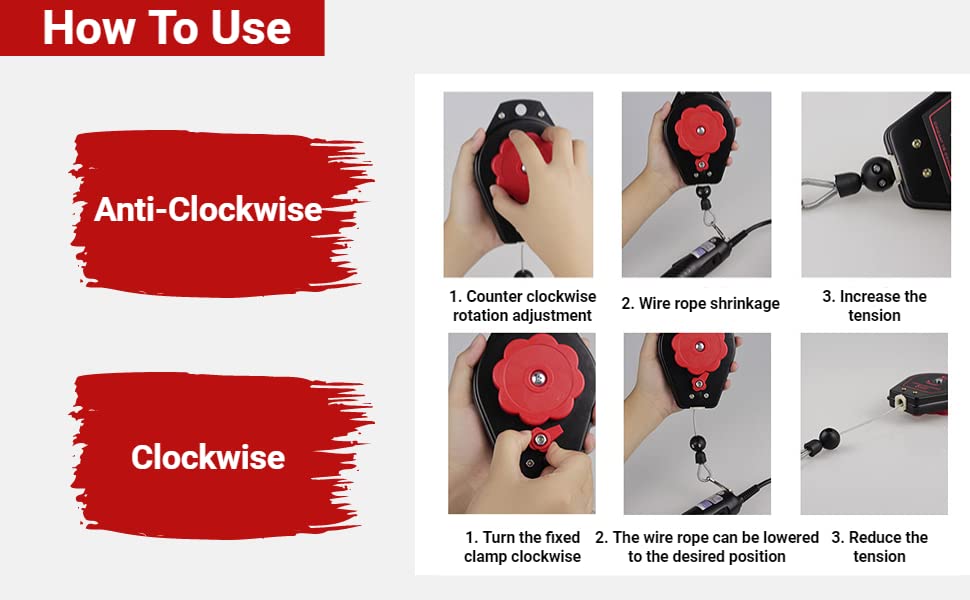 How To Use

Anti-Clockwise

1. Counter clockwise rotation adjustment

2. Wire rope shrinkage

3. Increase the tension

Clockwise

1. Turn the fixed clamp clockwise

2. The wire rope can be lowered to the desired position

3. Reduce the tension