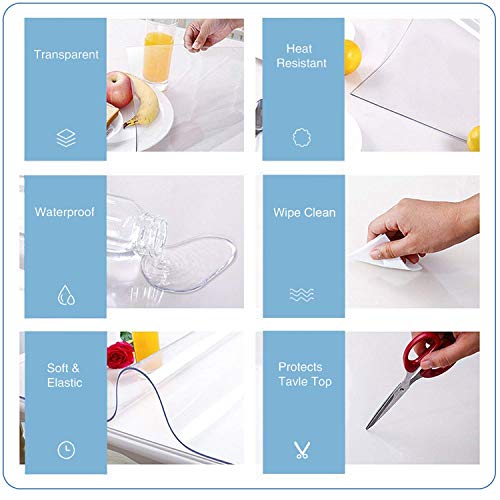 Transparent

Heat Resistant

Waterproof

Wipe Clean

Soft & Elastic

Protects Tavle Top