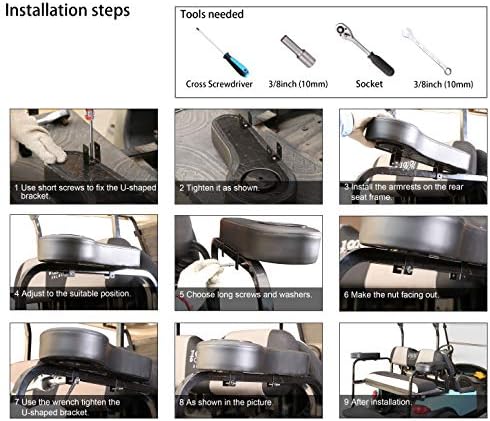 Installation steps

Tools needed

Cross Screwdriver

3/8inch (10mm)

Socket

3/8inch (10mm)

1 Use short screws to fix the U-shaped bracket.

2 Tighten it as shown.

3 Install the armrests on the rear seat frame.

4 Adjust to the suitable position.

5 Choose long screws and washers.

6 Make the nut facing out.

7 Use the wrench tighten the U-shaped bracket.

8 As shown in the picture.

9 After installation.