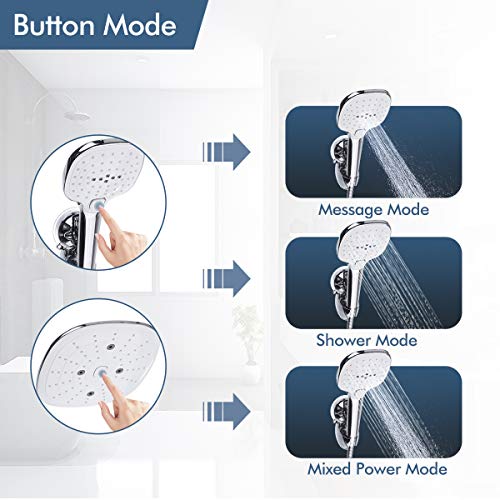 Button Mode

Message Mode

Shower Mode

Mixed Power Mode