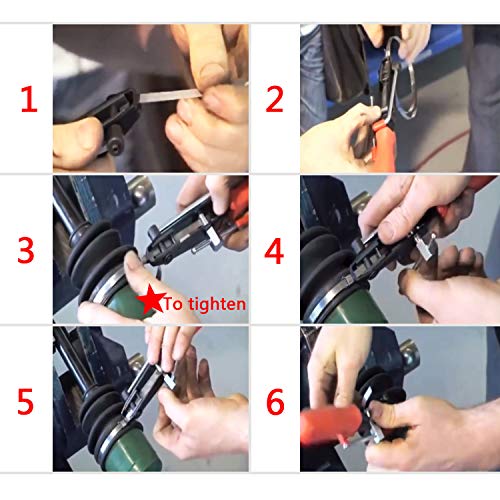 1

2

3

To tighten

4

5

6