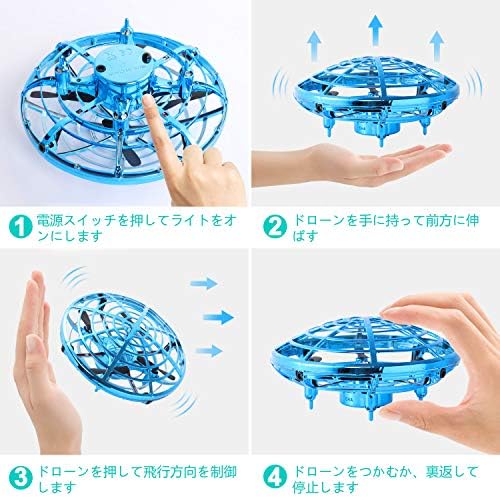 1 電源スイッチを押してライトをオンにします

2 ドローンを手に持って前方に伸ばす

3 ドローンを押して飛行方向を制御します

4 ドローンをつかむか、裏返して停止します