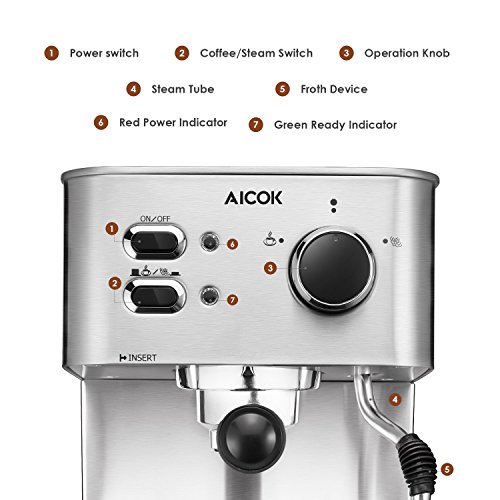 1 Power switch
2 Coffee/Steam Switch
3 Operation Knob
4 Steam Tube
5 Froth Device
6 Red Power Indicator
7 Green Ready Indicator

AICOK

ON/OFF

1

6

3

2

7

INSERT

4

5