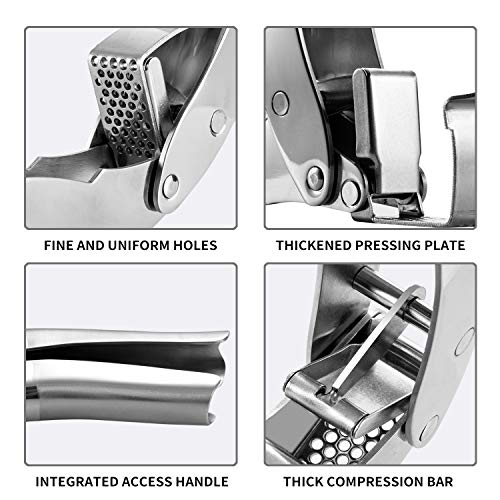 FINE AND UNIFORM HOLES

THICKENED PRESSING PLATE

INTEGRATED ACCESS HANDLE

THICK COMPRESSION BAR