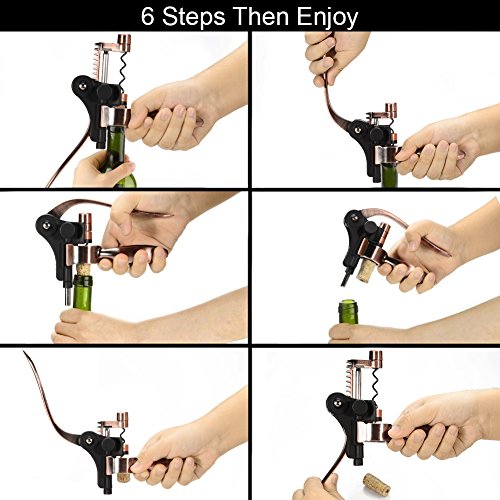 6 Steps Then Enjoy