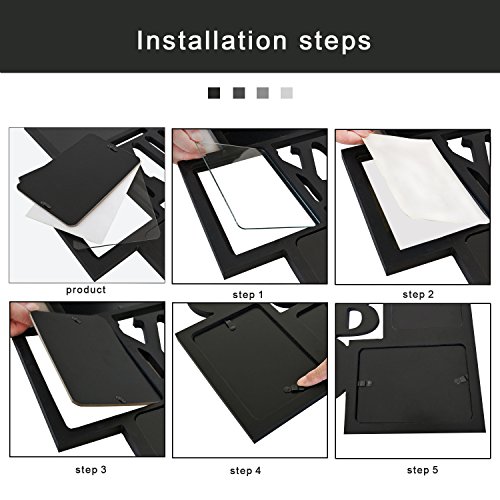 Installation steps

product

step 1

step 2

step 3

step 4

step 5