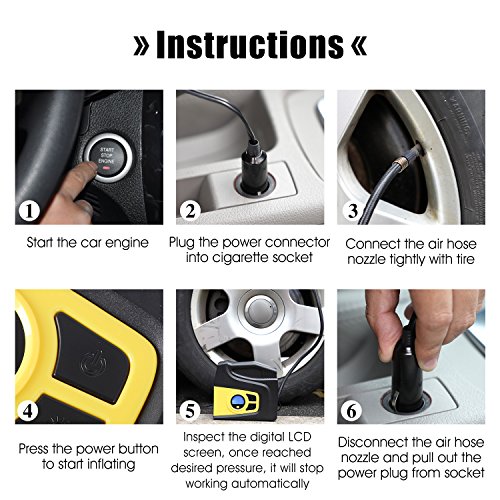 » Instructions «

START
STOP
ENGINE

1

Start the car engine

2

Plug the power connector into cigarette socket

3

Connect the air hose nozzle tightly with tire

4

Press the power button to start inflating

5

Inspect the digital LCD screen, once reached desired pressure, it will stop working automatically

6

Disconnect the air hose nozzle and pull out the power plug from socket